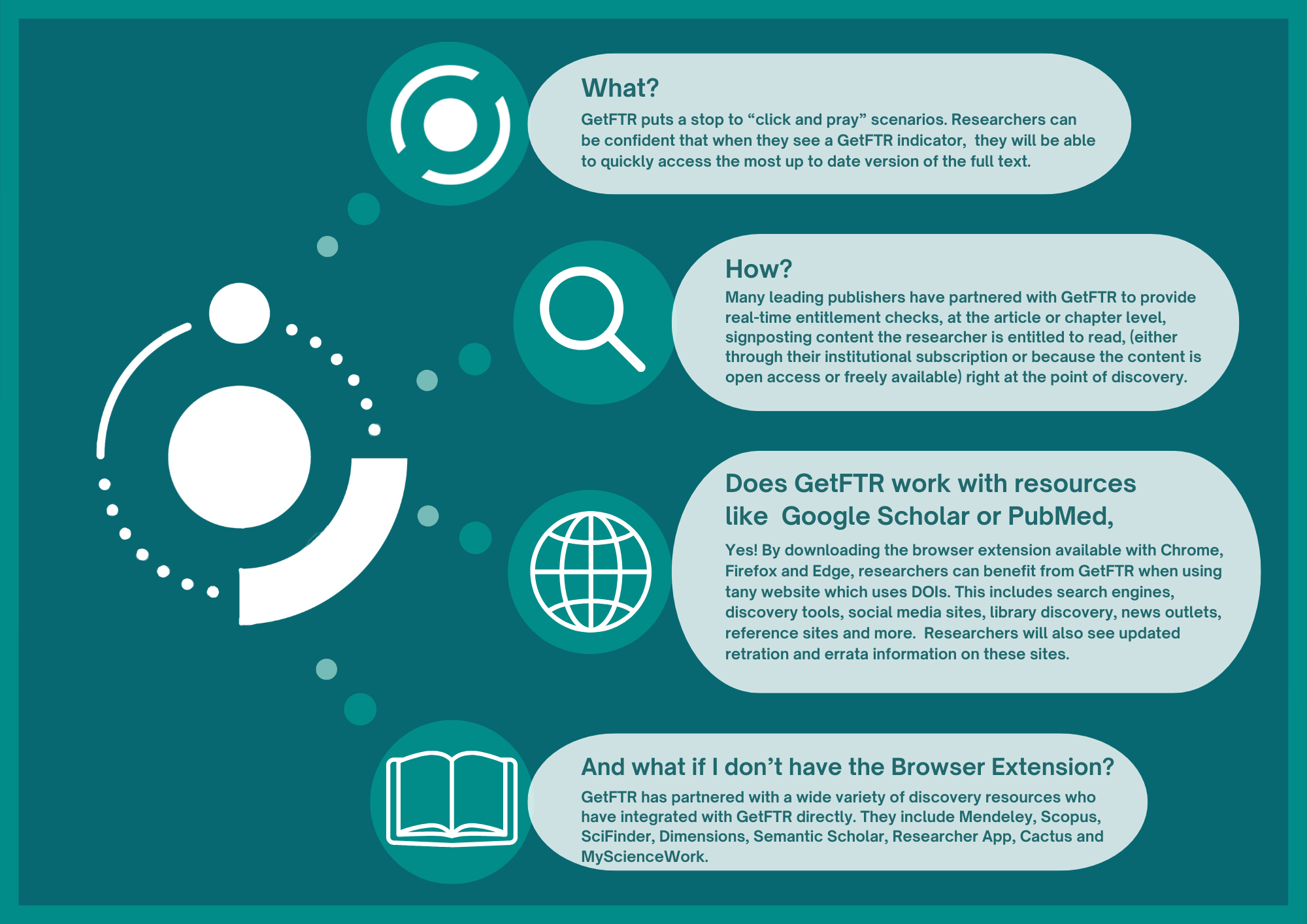 What?
GetFTR puts a stop to “click and pray” scenarios. Researchers can be confident that when they see a GetFTR indicator,  they will be able to quickly access the most up to date version of the full text.

How?
Many leading publishers have partnered with GetFTR to provide real-time entitlement checks, at the article or chapter level, signposting content the researcher is entitled to read, (either through their institutional subscription or because the content is open access or freely available) right at the point of discovery.

Does GetFTR work with resources like  Google Scholar or PubMed,

Yes! By downloading the browser extension available with Chrome, Firefox and Edge, researchers can benefit from GetFTR when using tany website which uses DOIs. This includes search engines, discovery tools, social media sites, library discovery, news outlets, reference sites and more.  Researchers will also see updated retration and errata information on these sites.

And what if I don’t have the Browser Extension?
GetFTR has partnered with a wide variety of discovery resources who have integrated with GetFTR directly. They include Mendeley, Scopus, SciFinder, Dimensions, Semantic Scholar, Researcher App, Cactus and MyScienceWork.